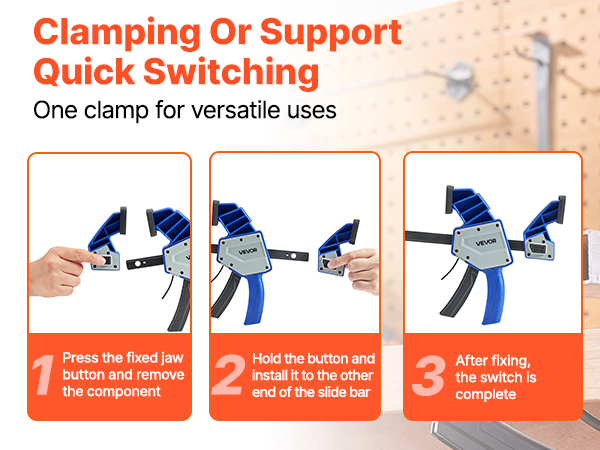 Clamping Or Support Quick Switching

One clamp for versatile uses

VEVOR

1 Press the fixed jaw button and remove the component

VEVOR

2 Hold the button and install it to the other end of the slide bar

VEVOR

3 After fixing, the switch is complete