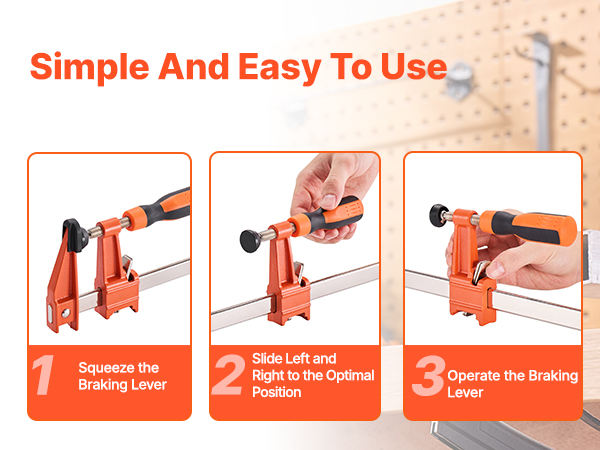 Simple And Easy To Use

1 Squeeze the Braking Lever

2 Slide Left and Right to the Optimal Position

3 Operate the Braking Lever