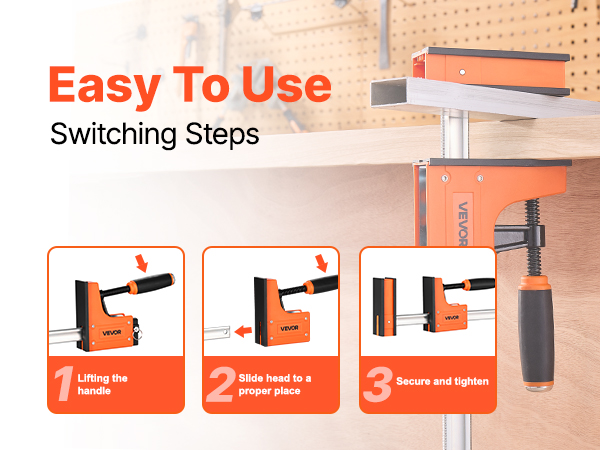 Easy To Use

Switching Steps

VEVOR

VEVOR

1 Lifting the handle

VEVOR

2 Slide head to a proper place

VEVOR

3 Secure and tighten