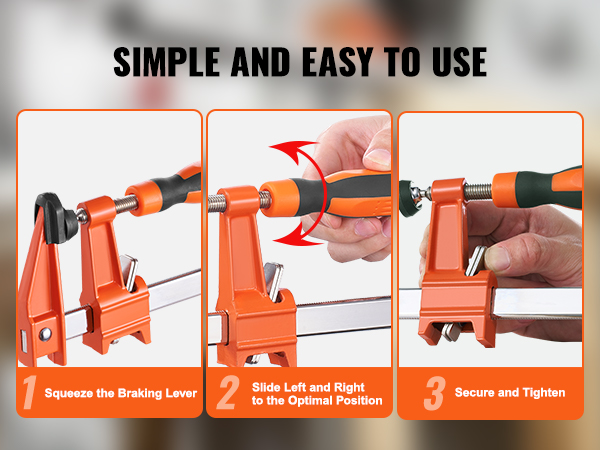 SIMPLE AND EASY TO USE

1 Squeeze the Braking Lever

2 Slide Left and Right to the Optimal Position

3 Secure and Tighten