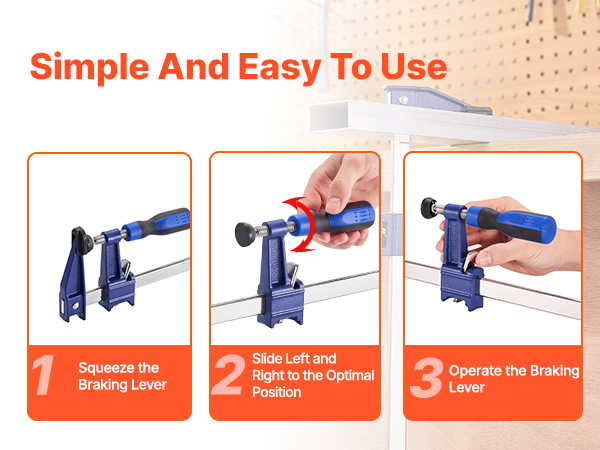 Simple And Easy To Use

1 Squeeze the Braking Lever

2 Slide Left and Right to the Optimal Position

3 Operate the Braking Lever