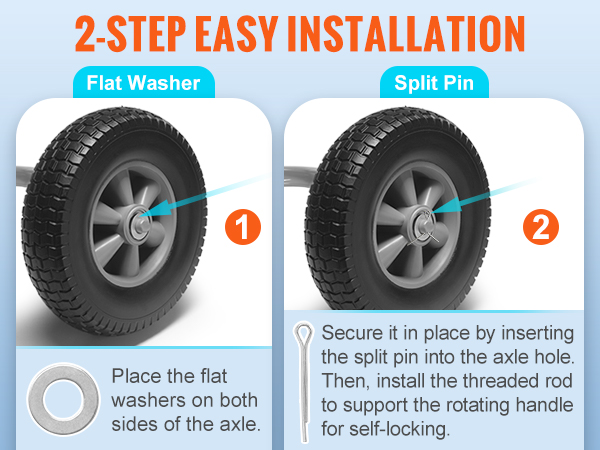 2-STEP EASY INSTALLATION

Flat Washer

1

Place the flat washers on both sides of the axle.

Split Pin

2

Secure it in place by inserting the split pin into the axle hole. Then, install the threaded rod to support the rotating handle for self-locking.