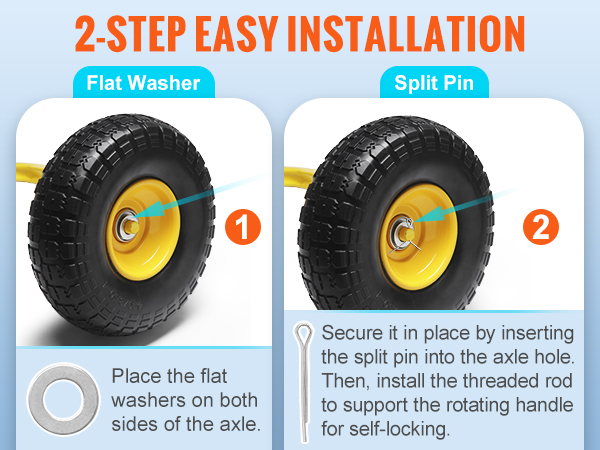 2-STEP EASY INSTALLATION

Flat Washer

1

Place the flat washers on both sides of the axle.

Split Pin

2

Secure it in place by inserting the split pin into the axle hole. Then, install the threaded rod to support the rotating handle for self-locking.