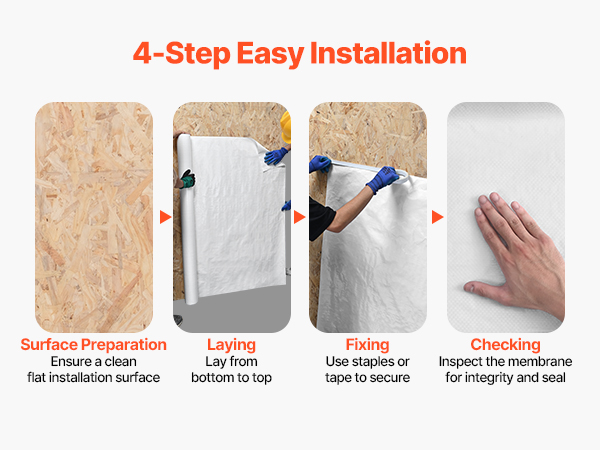 4-Step Easy Installation

Surface Preparation
Ensure a clean flat installation surface

Laying
Lay from bottom to top

Fixing
Use staples or tape to secure

Checking
Inspect the membrane for integrity and seal