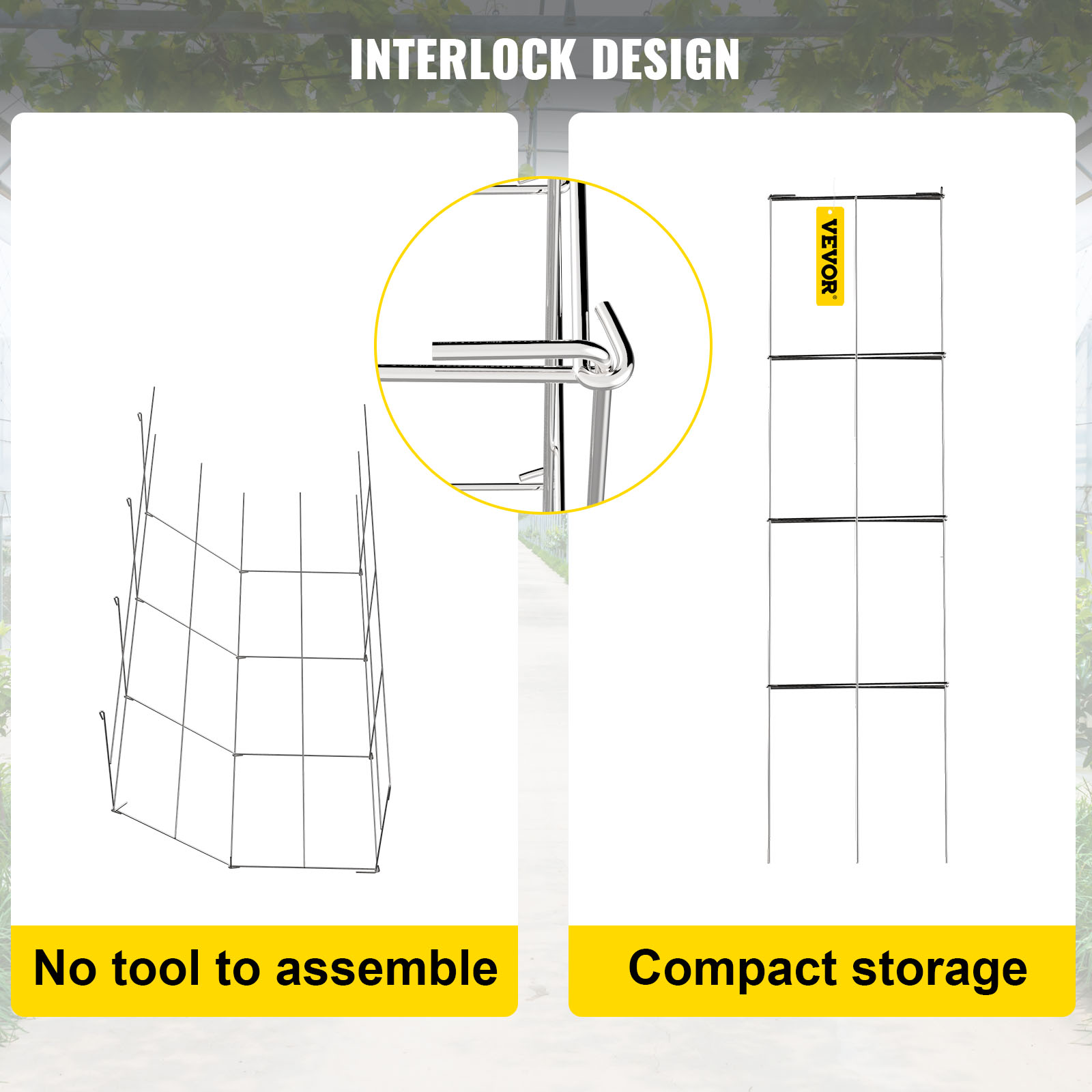 INTERLOCK DESIGN

VEVOR®

No tool to assemble

Compact storage