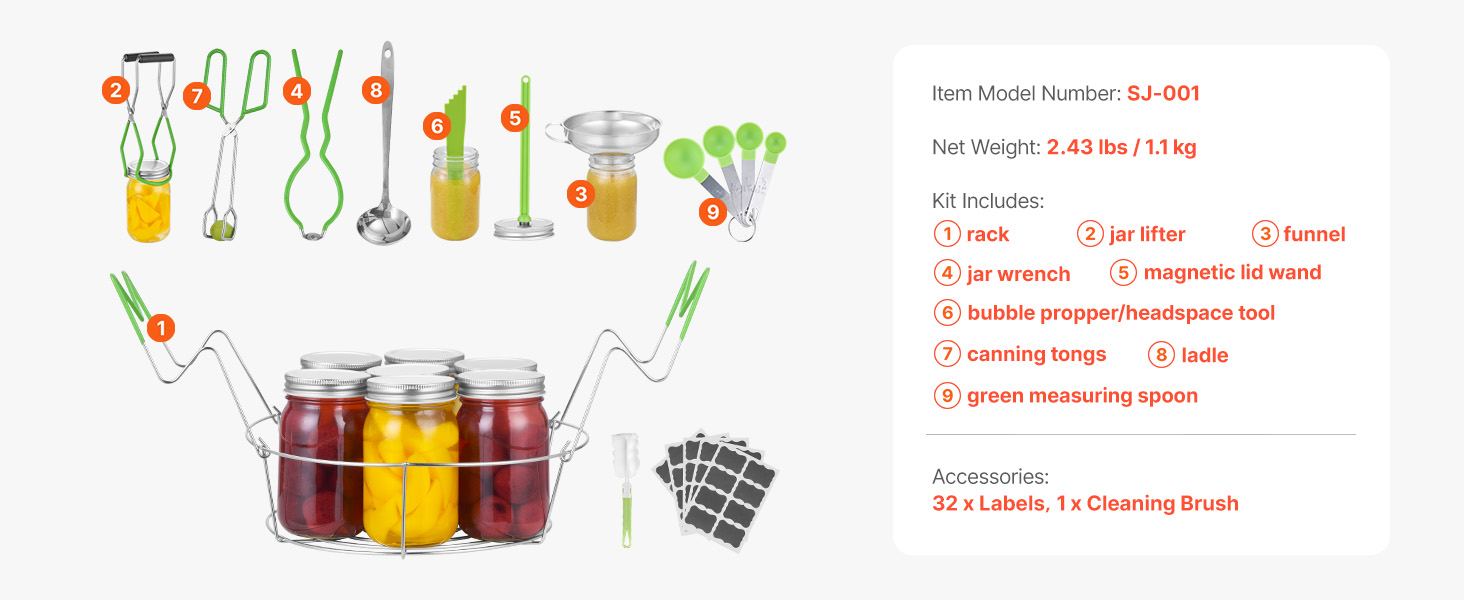 2 7 4 8 6 5 3 9

1

Item Model Number: SJ-001

Net Weight: 2.43 lbs / 1.1 kg

Kit Includes:
1 rack 2 jar lifter 3 funnel
4 jar wrench 5 magnetic lid wand
6 bubble propper/headspace tool
7 canning tongs 8 ladle
9 green measuring spoon

Accessories:
32 x Labels, 1 x Cleaning Brush