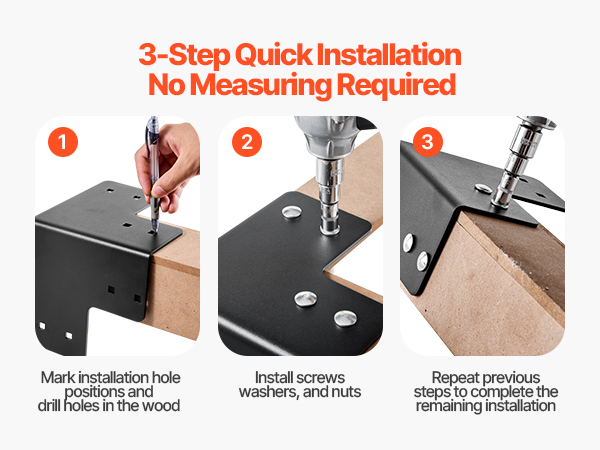 3-Step Quick Installation
No Measuring Required

1

Mark installation hole positions and drill holes in the wood

2

Install screws washers, and nuts

3

Repeat previous steps to complete the remaining installation