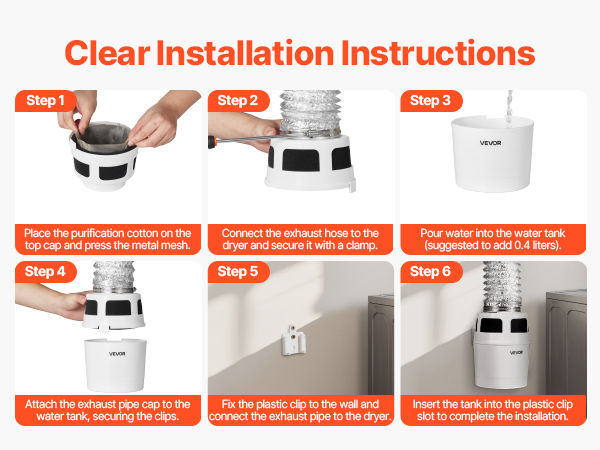 Clear Installation Instructions

Step 1

Place the purification cotton on the top cap and press the metal mesh.

Step 2

Connect the exhaust hose to the dryer and secure it with a clamp.

Step 3

VEVOR

Pour water into the water tank (suggested to add 0.4 liters).

Step 4

VEVOR

Attach the exhaust pipe cap to the water tank, securing the clips.

Step 5

Fix the plastic clip to the wall and connect the exhaust pipe to the dryer.

Step 6

VEVOR

Insert the tank into the plastic clip slot to complete the installation.