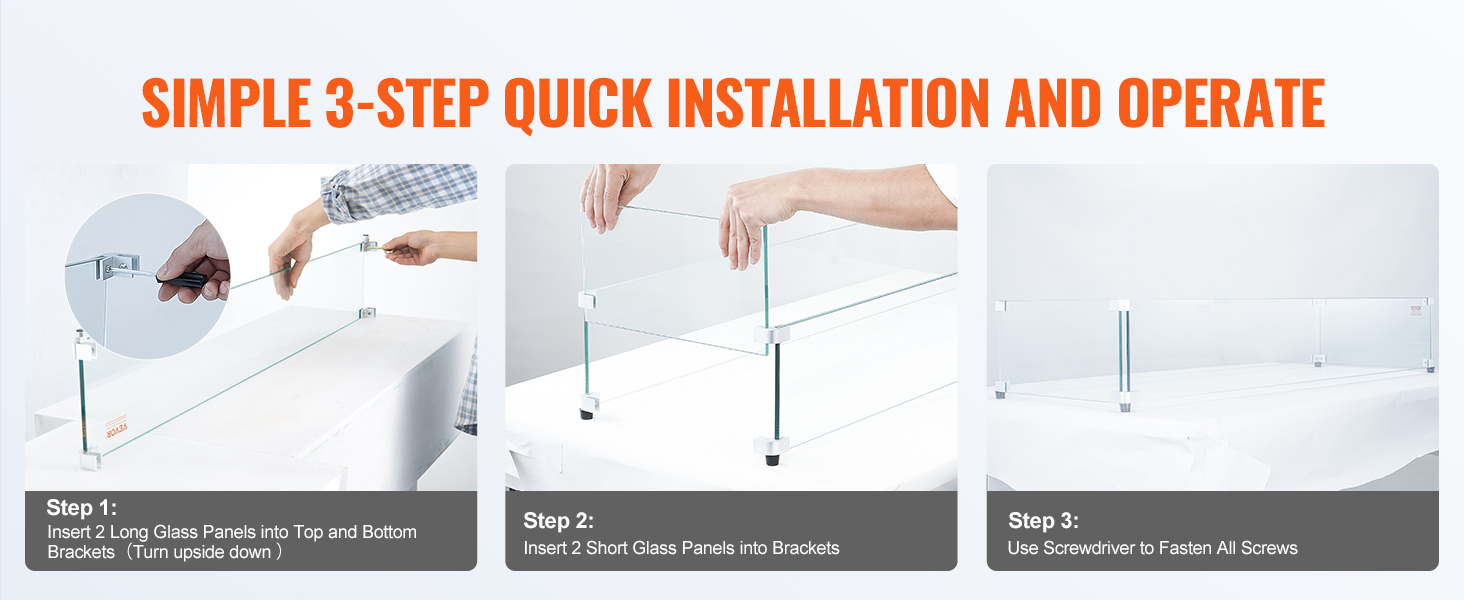 SIMPLE 3-STEP QUICK INSTALLATION AND OPERATE

VEVOR

Step 1:
Insert 2 Long Glass Panels into Top and Bottom Brackets（Turn upside down ）

Step 2:
Insert 2 Short Glass Panels into Brackets

VEVOR

Step 3:
Use Screwdriver to Fasten All Screws