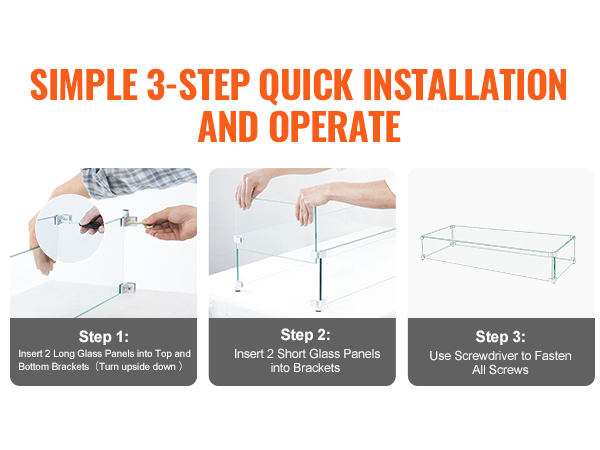 SIMPLE 3-STEP QUICK INSTALLATION AND OPERATE

Step 1:
Insert 2 Long Glass Panels into Top and Bottom Brackets（Turn upside down ）

Step 2:
Insert 2 Short Glass Panels into Brackets

Step 3:
Use Screwdriver to Fasten All Screws