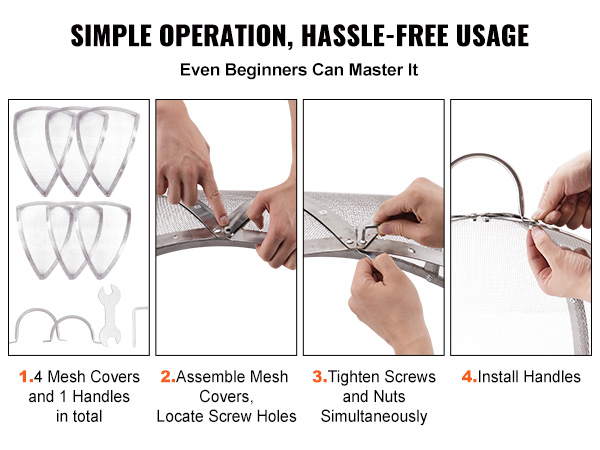 SIMPLE OPERATION, HASSLE-FREE USAGE

Even Beginners Can Master It

1.4 Mesh Covers and 1 Handles in total

2.Assemble Mesh Covers, Locate Screw Holes

3.Tighten Screws and Nuts Simultaneously

4.Install Handles