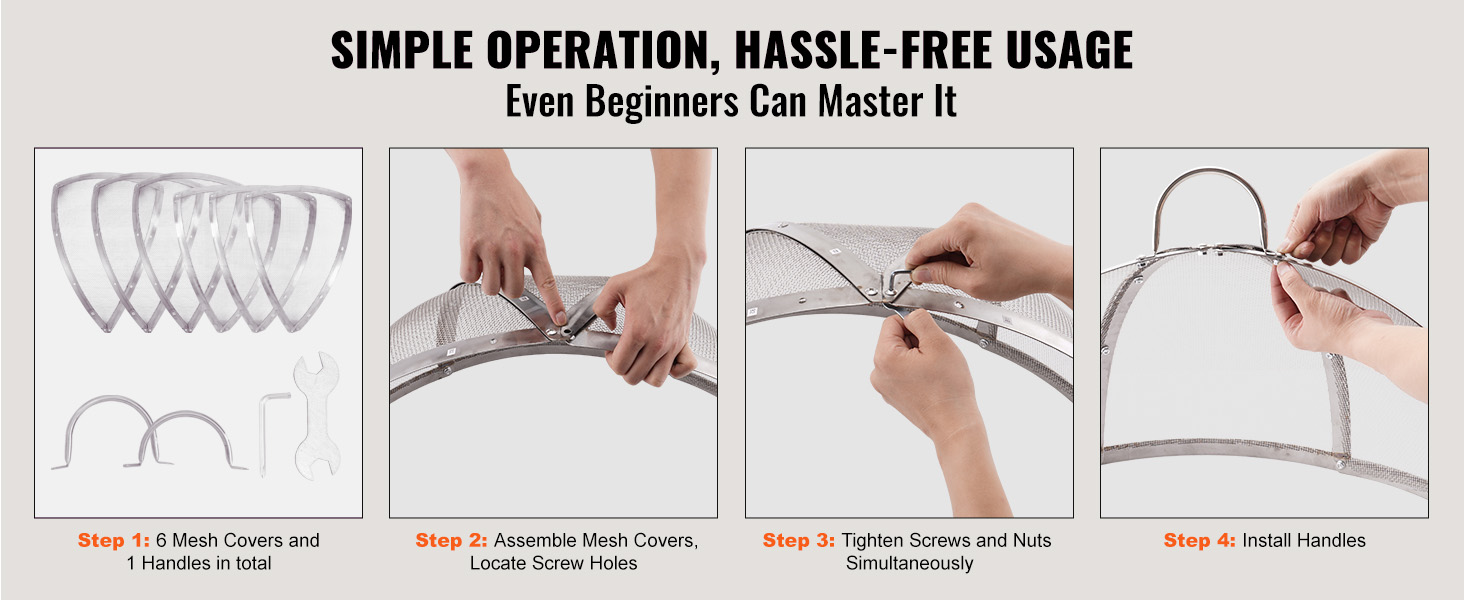 SIMPLE OPERATION, HASSLE-FREE USAGE
Even Beginners Can Master It

Step 1: 6 Mesh Covers and 1 Handles in total

Step 2: Assemble Mesh Covers, Locate Screw Holes

Step 3: Tighten Screws and Nuts Simultaneously

Step 4: Install Handles