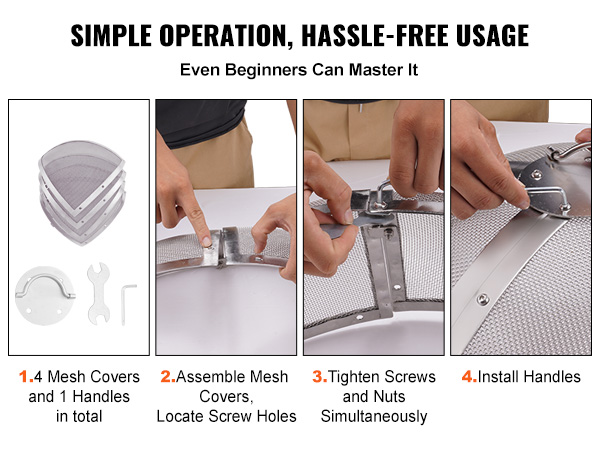 SIMPLE OPERATION, HASSLE-FREE USAGE

Even Beginners Can Master It

1.4 Mesh Covers and 1 Handles in total

2.Assemble Mesh Covers, Locate Screw Holes

3.Tighten Screws and Nuts Simultaneously

4.Install Handles