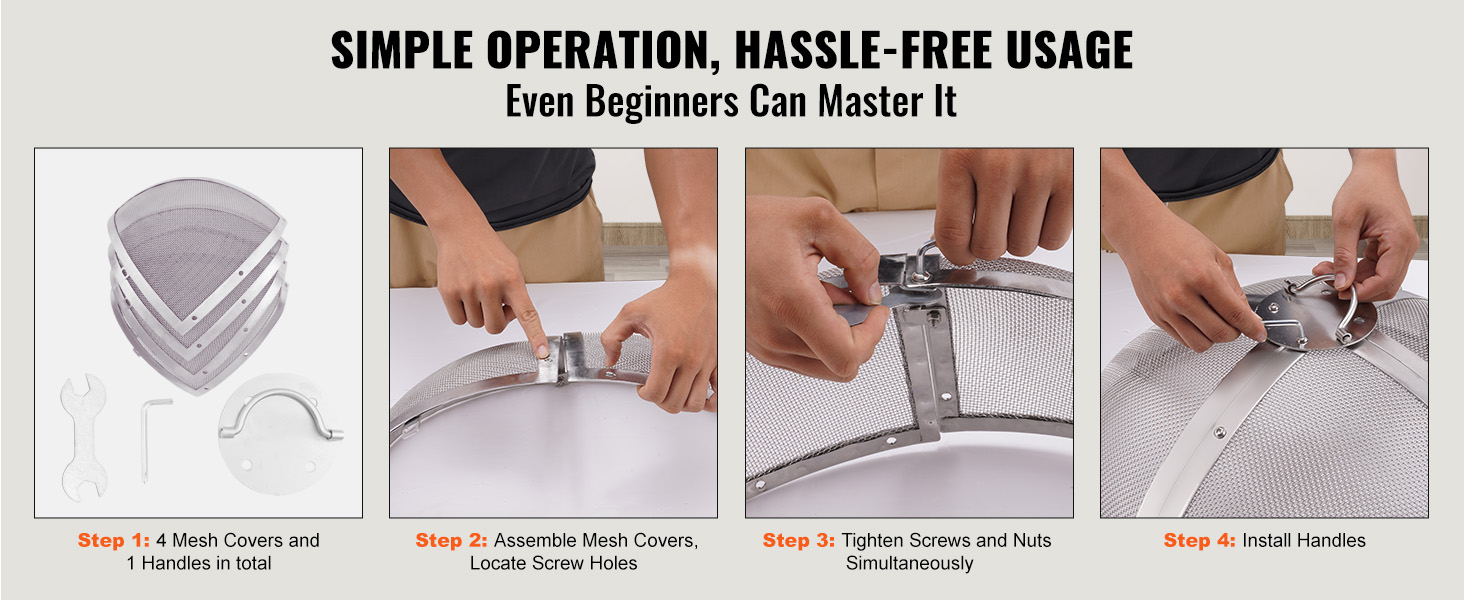 SIMPLE OPERATION, HASSLE-FREE USAGE
Even Beginners Can Master It

Step 1: 4 Mesh Covers and 1 Handles in total

Step 2: Assemble Mesh Covers, Locate Screw Holes

Step 3: Tighten Screws and Nuts Simultaneously

Step 4: Install Handles