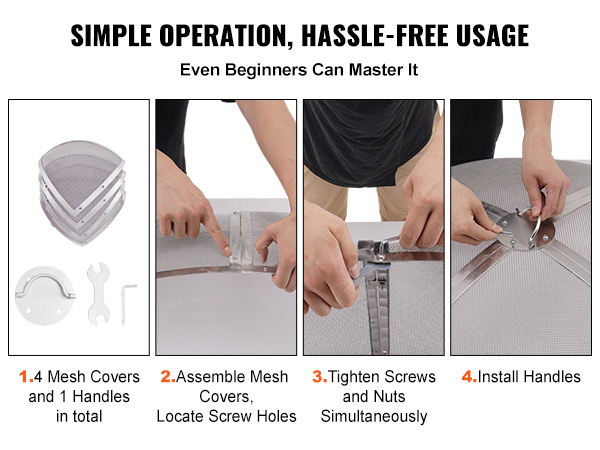 SIMPLE OPERATION, HASSLE-FREE USAGE

Even Beginners Can Master It

1.4 Mesh Covers and 1 Handles in total

2.Assemble Mesh Covers, Locate Screw Holes

3.Tighten Screws and Nuts Simultaneously

4.Install Handles