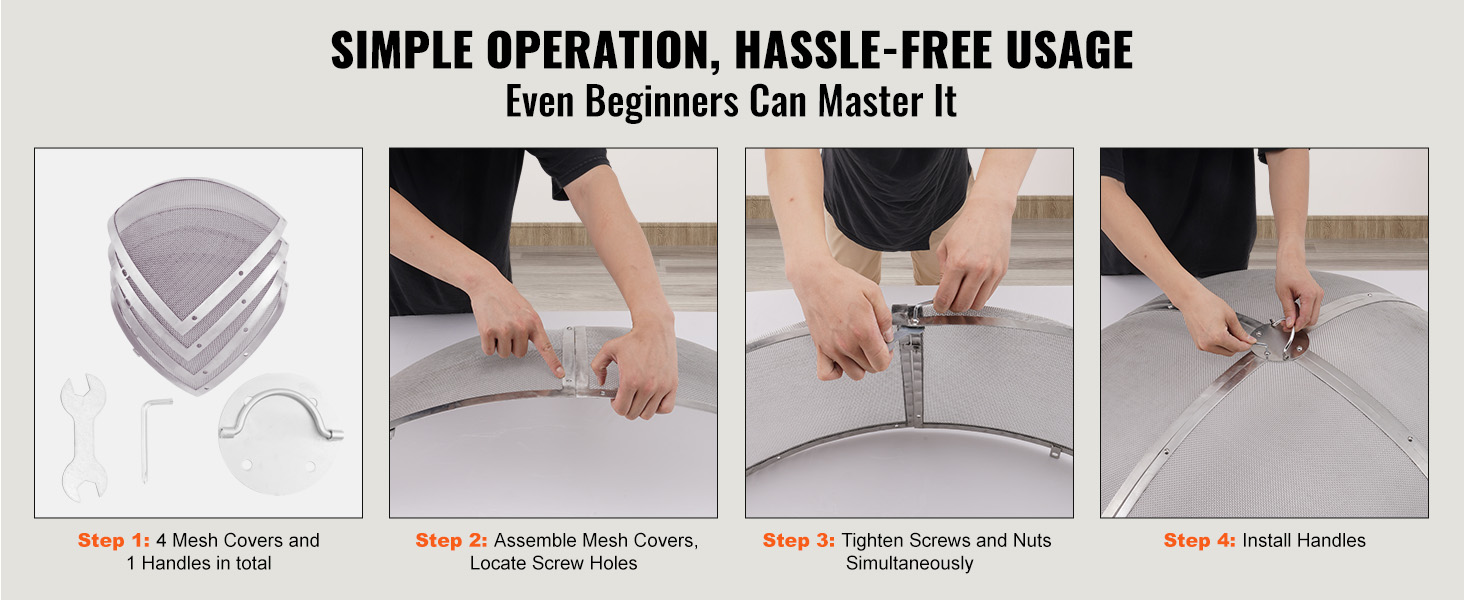 SIMPLE OPERATION, HASSLE-FREE USAGE
Even Beginners Can Master It

Step 1: 4 Mesh Covers and 1 Handles in total

Step 2: Assemble Mesh Covers, Locate Screw Holes

Step 3: Tighten Screws and Nuts Simultaneously

Step 4: Install Handles