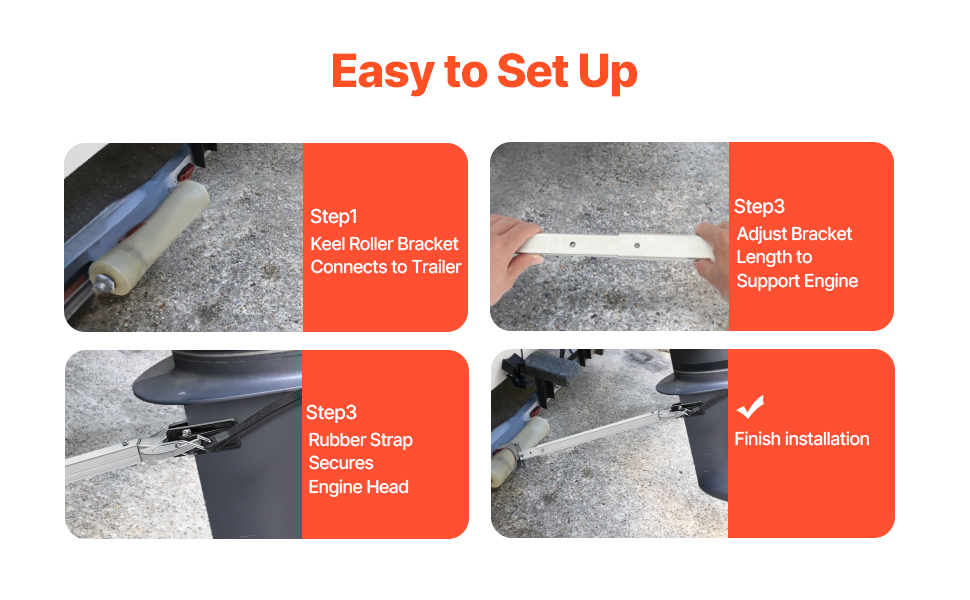 Easy to Set Up

Step1
Keel Roller Bracket Connects to Trailer

Step3
Adjust Bracket Length to Support Engine

Step3
Rubber Strap Secures Engine Head

Finish installation