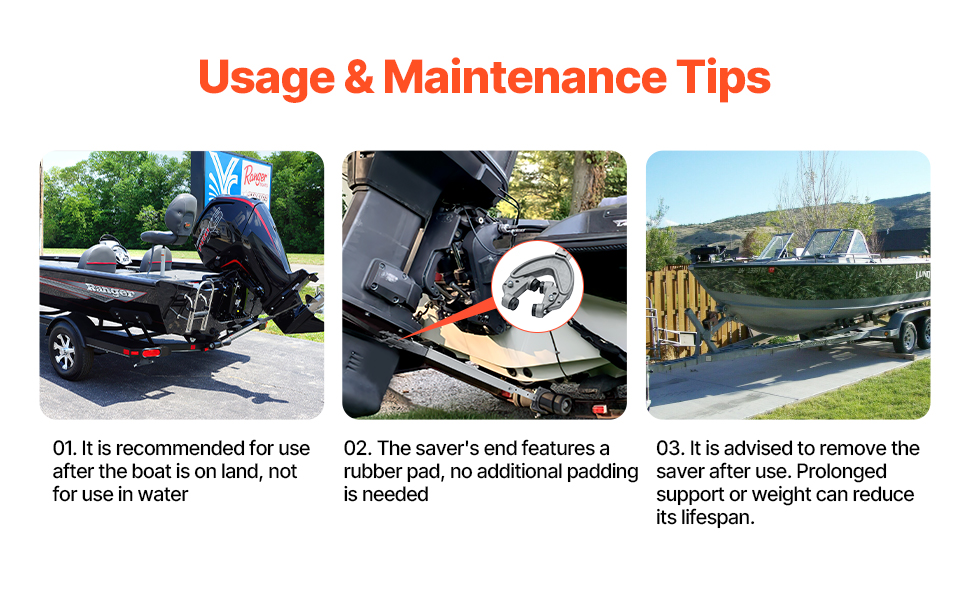 Usage & Maintenance Tips

Ranger

Ranger

LUND

01. It is recommended for use after the boat is on land, not for use in water

02. The saver's end features a rubber pad, no additional padding is needed

03. It is advised to remove the saver after use. Prolonged support or weight can reduce its lifespan.