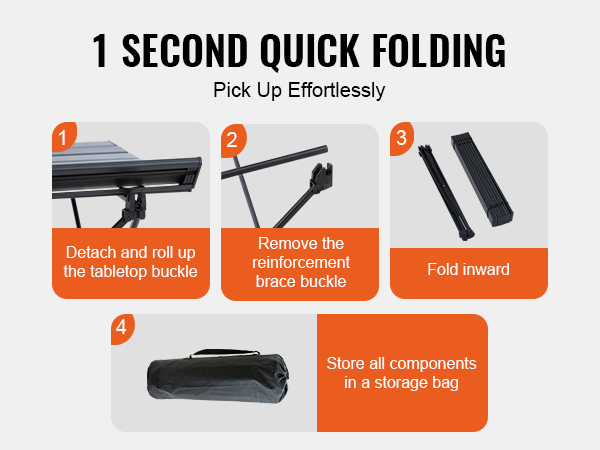 1 SECOND QUICK FOLDING

Pick Up Effortlessly

1

Detach and roll up the tabletop buckle

2

Remove the reinforcement brace buckle

3

Fold inward

4

Store all components in a storage bag