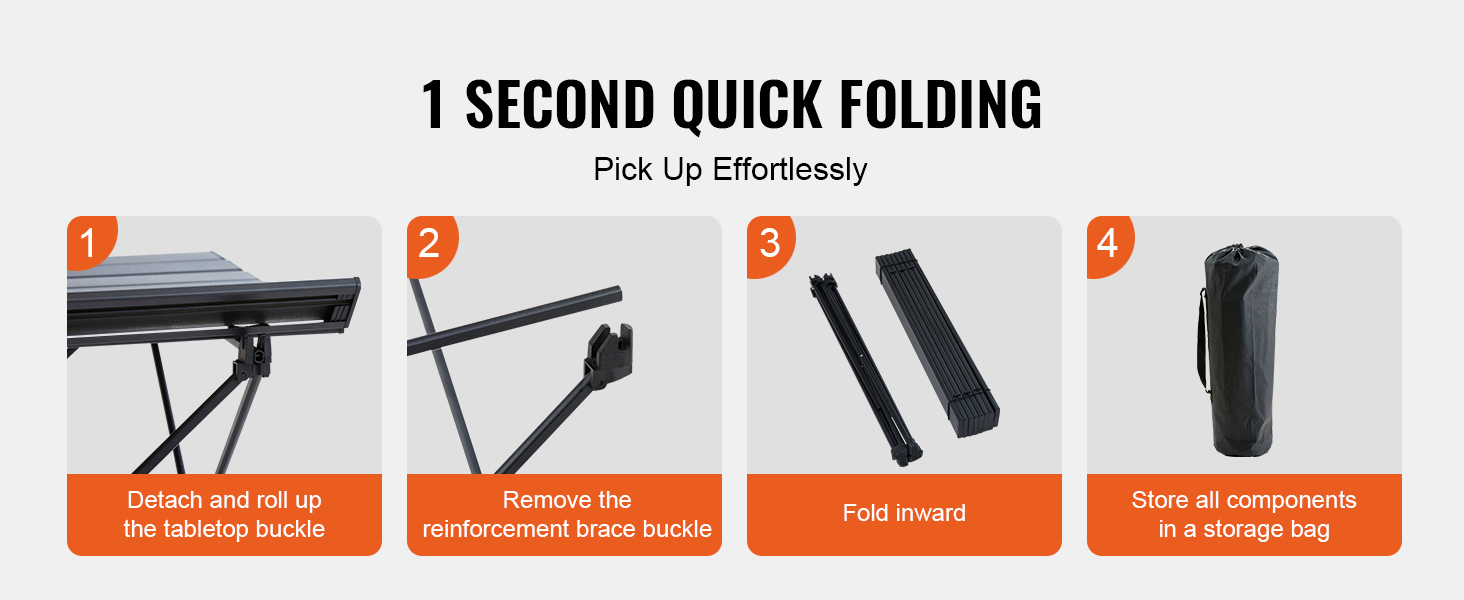 1 SECOND QUICK FOLDING

Pick Up Effortlessly

1

Detach and roll up the tabletop buckle

2

Remove the reinforcement brace buckle

3

Fold inward

4

Store all components in a storage bag