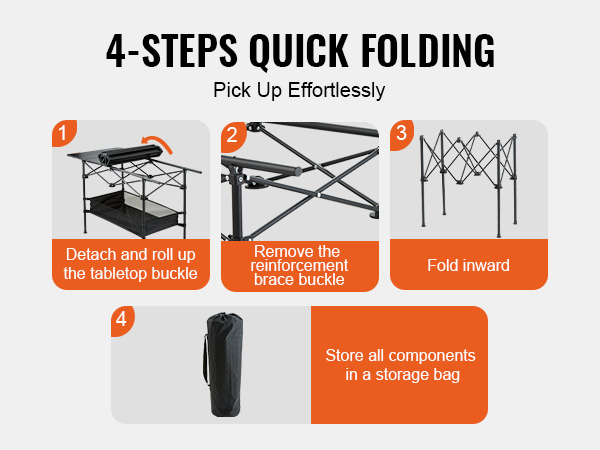 4-STEPS QUICK FOLDING

Pick Up Effortlessly

1

Detach and roll up the tabletop buckle

2

Remove the reinforcement brace buckle

3

Fold inward

4

Store all components in a storage bag