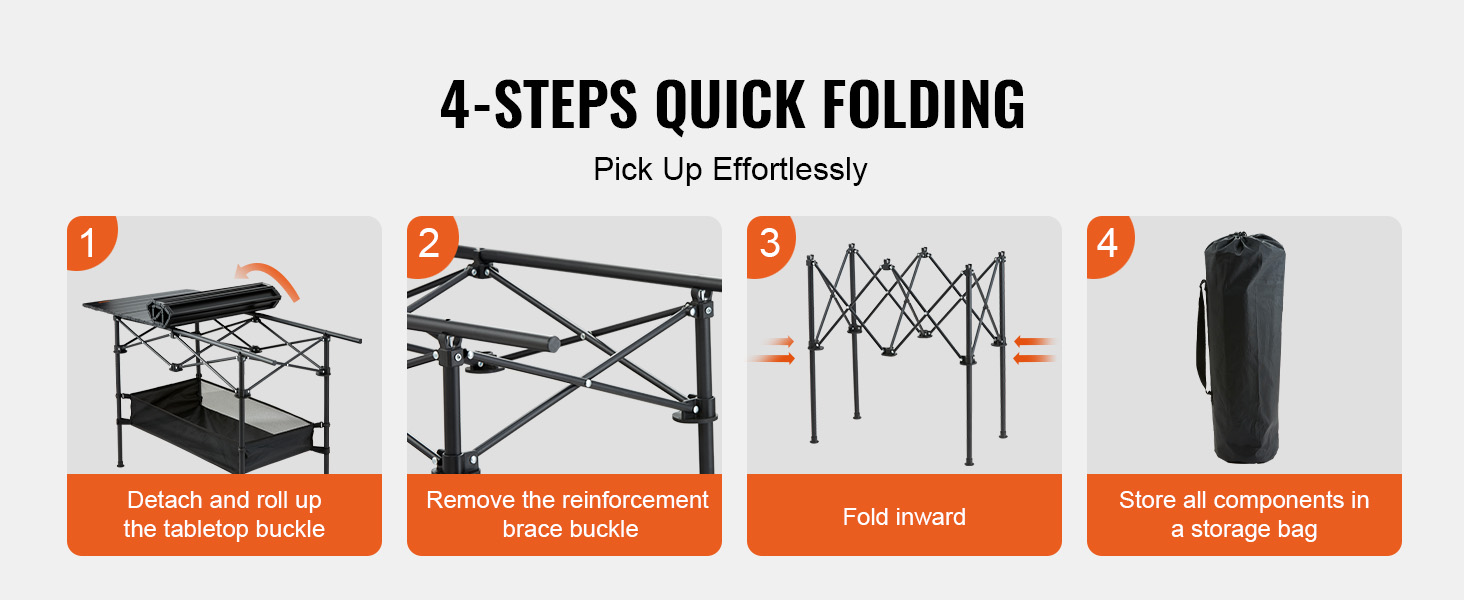 4-STEPS QUICK FOLDING

Pick Up Effortlessly

1

Detach and roll up the tabletop buckle

2

Remove the reinforcement brace buckle

3

Fold inward

4

Store all components in a storage bag