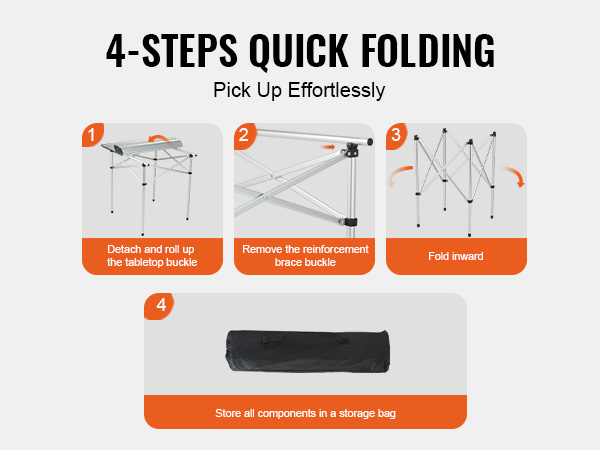 4-STEPS QUICK FOLDING

Pick Up Effortlessly

1

Detach and roll up the tabletop buckle

2

Remove the reinforcement brace buckle

3

Fold inward

4

Store all components in a storage bag