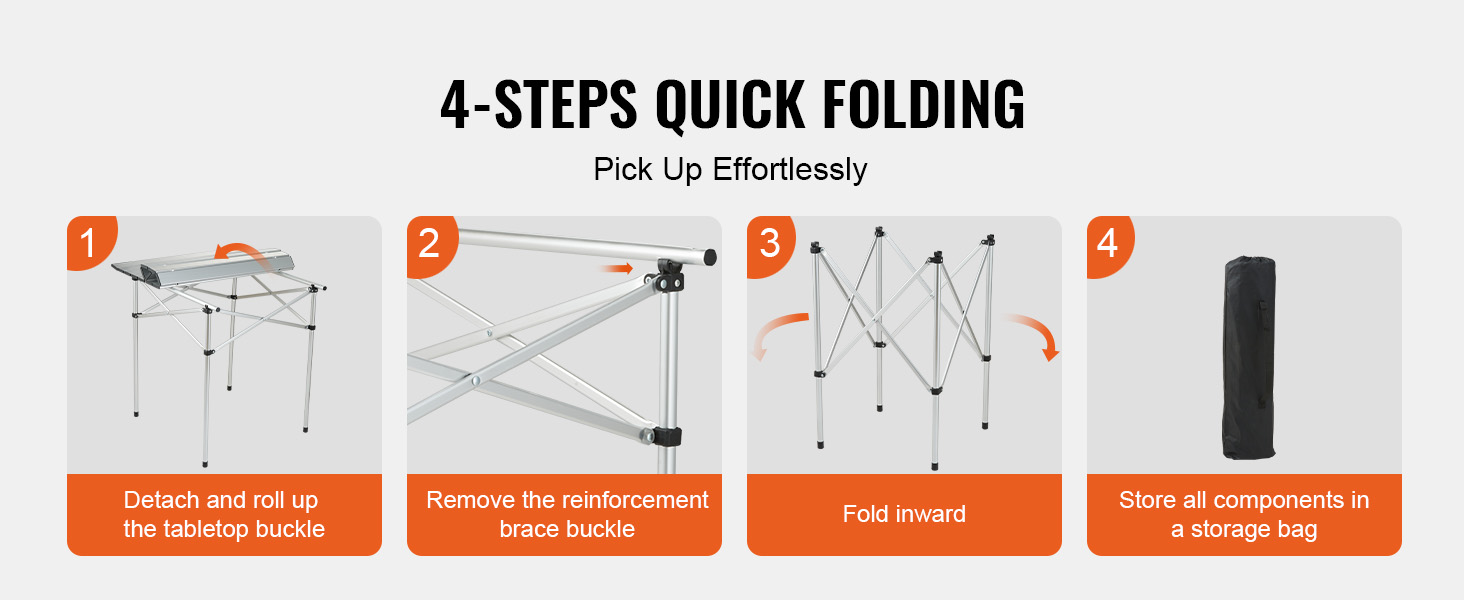 4-STEPS QUICK FOLDING

Pick Up Effortlessly

1

Detach and roll up the tabletop buckle

2

Remove the reinforcement brace buckle

3

Fold inward

4

Store all components in a storage bag