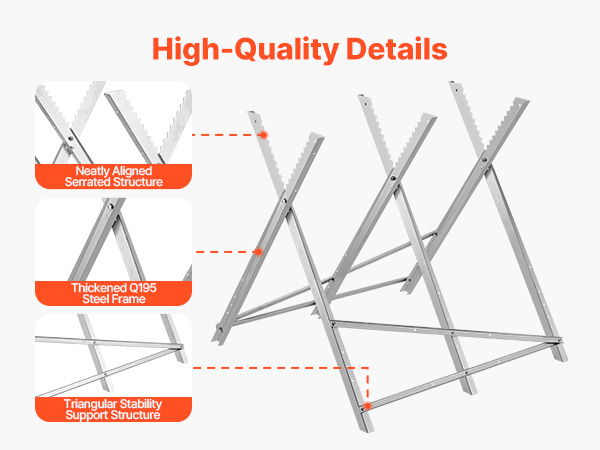 High-Quality Details

Neatly Aligned Serrated Structure

Thickened Q195 Steel Frame

Triangular Stability Support Structure