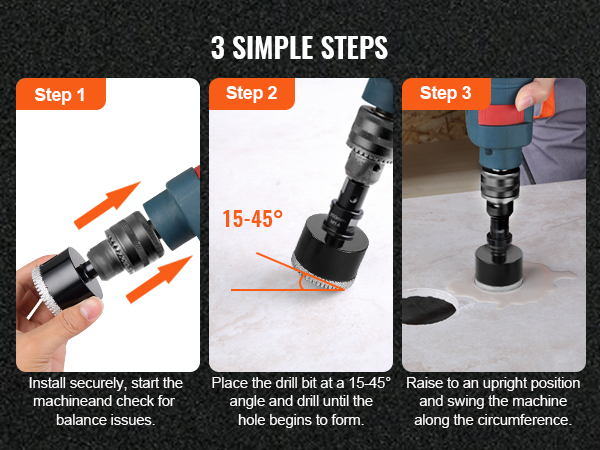 3 SIMPLE STEPS

Step 1

Install securely, start the machineand check for balance issues.

Step 2

15-45°

Place the drill bit at a 15-45° angle and drill until the hole begins to form.

Step 3

Raise to an upright position and swing the machine along the circumference.