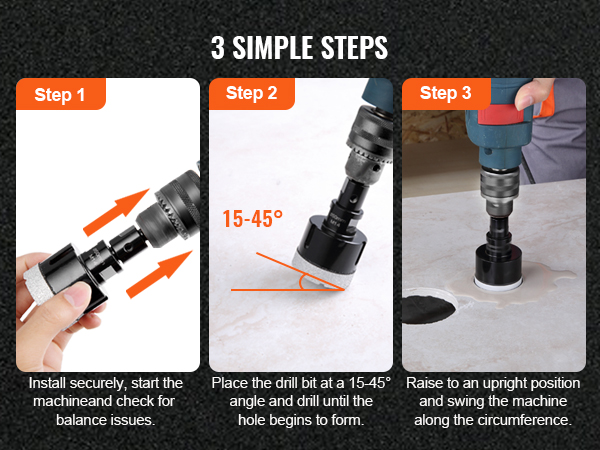 3 SIMPLE STEPS

Step 1

Install securely, start the machineand check for balance issues.

Step 2

15-45°

Place the drill bit at a 15-45° angle and drill until the hole begins to form.

Step 3

Raise to an upright position and swing the machine along the circumference.