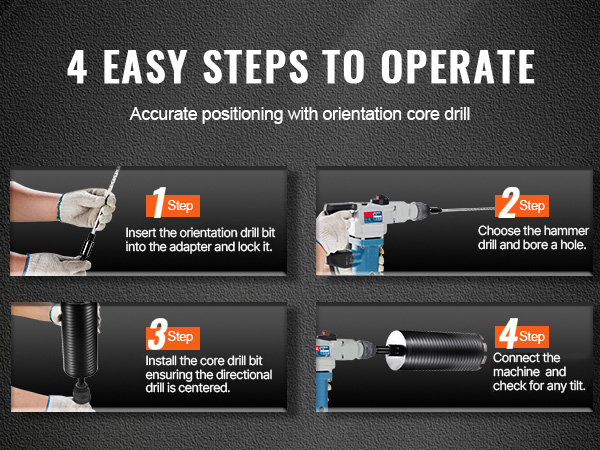 4 EASY STEPS TO OPERATE

Accurate positioning with orientation core drill

1 Step
Insert the orientation drill bit into the adapter and lock it.

2 Step
Choose the hammer drill and bore a hole.

3 Step
Install the core drill bit ensuring the directional drill is centered.

4 Step
Connect the machine and check for any tilt.