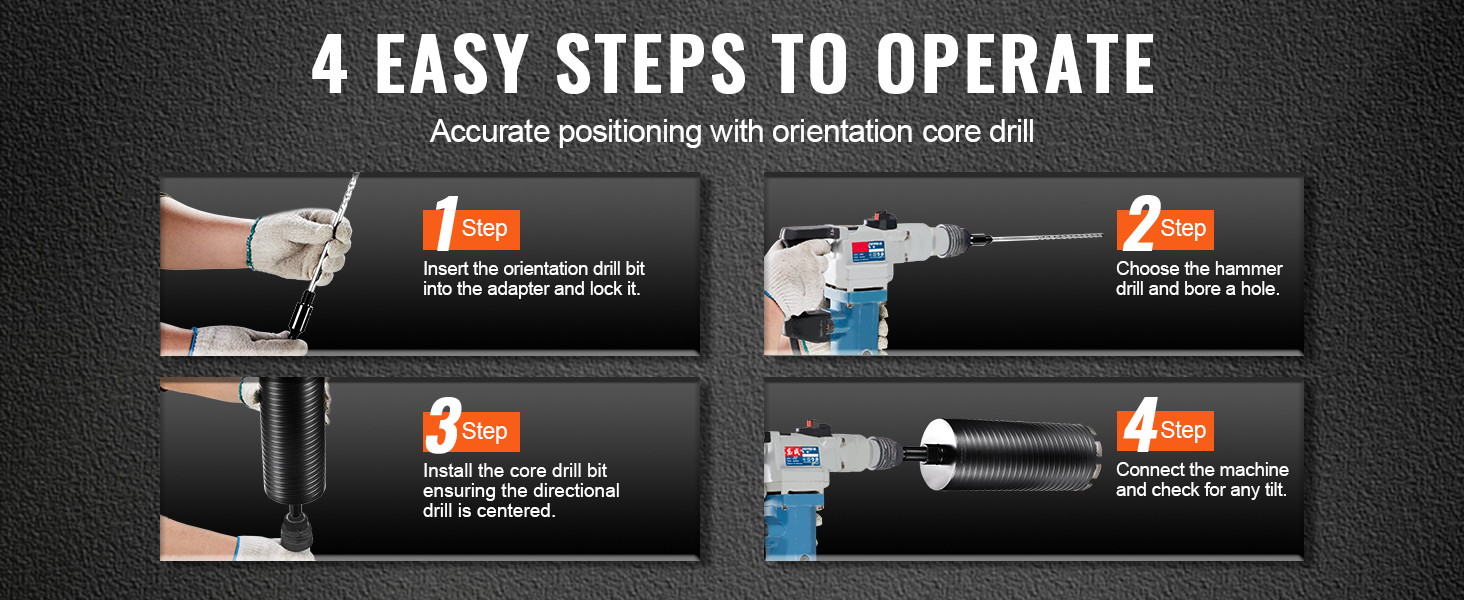 4 EASY STEPS TO OPERATE

Accurate positioning with orientation core drill

1 Step

Insert the orientation drill bit into the adapter and lock it.

2 Step

Choose the hammer drill and bore a hole.

3 Step

Install the core drill bit ensuring the directional drill is centered.

4 Step

Connect the machine and check for any tilt.