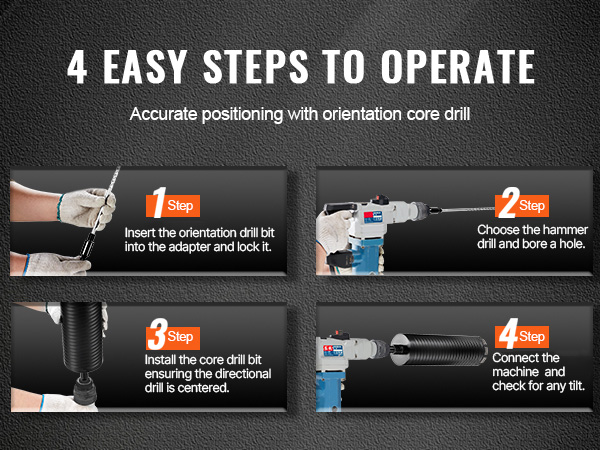 4 EASY STEPS TO OPERATE

Accurate positioning with orientation core drill

1 Step
Insert the orientation drill bit into the adapter and lock it.

2 Step
Choose the hammer drill and bore a hole.

3 Step
Install the core drill bit ensuring the directional drill is centered.

4 Step
Connect the machine and check for any tilt.