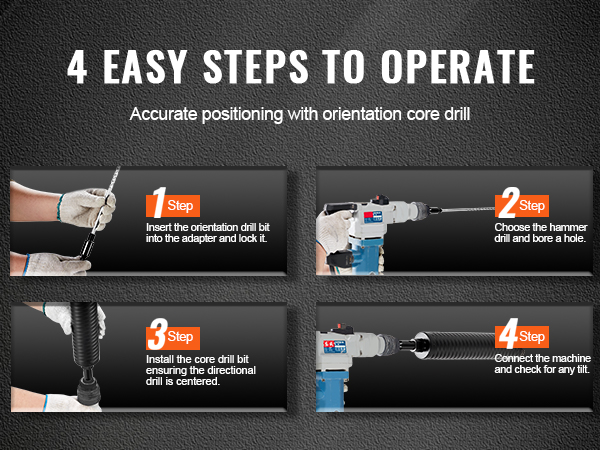 4 EASY STEPS TO OPERATE

Accurate positioning with orientation core drill

1 Step
Insert the orientation drill bit into the adapter and lock it.

2 Step
Choose the hammer drill and bore a hole.

3 Step
Install the core drill bit ensuring the directional drill is centered.

4 Step
Connect the machine and check for any tilt.