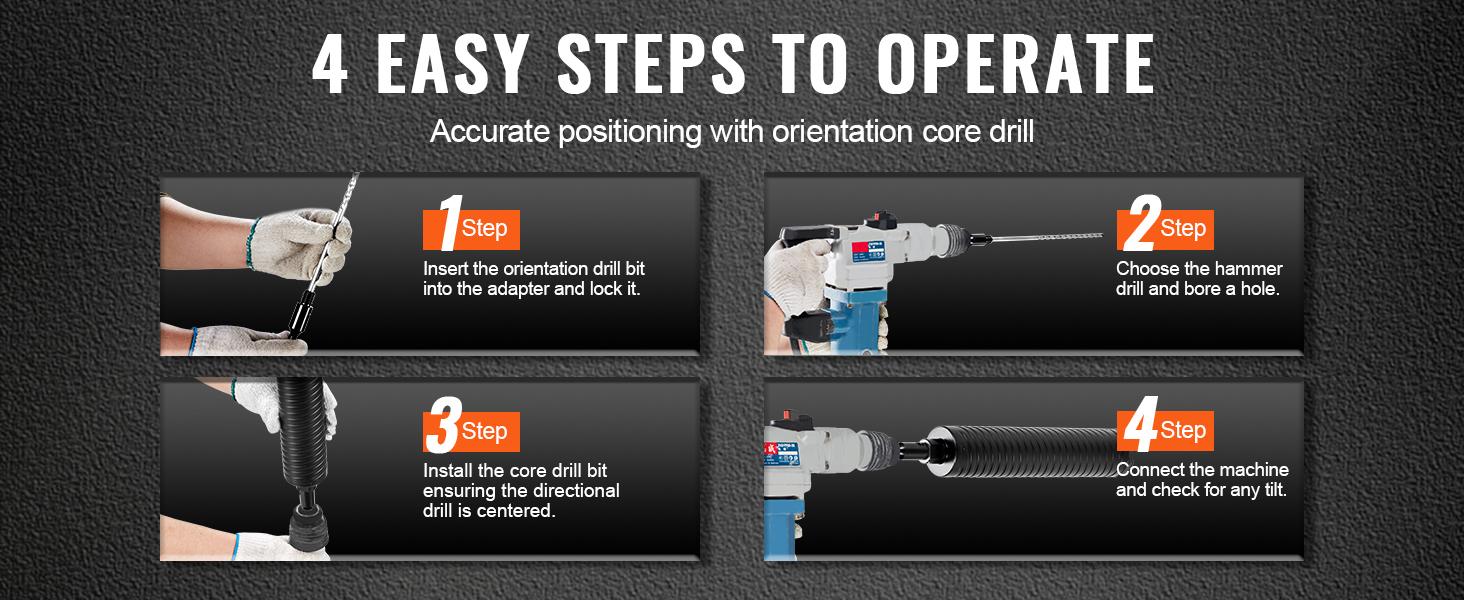 4 EASY STEPS TO OPERATE

Accurate positioning with orientation core drill

1 Step

Insert the orientation drill bit into the adapter and lock it.

2 Step

Choose the hammer drill and bore a hole.

3 Step

Install the core drill bit ensuring the directional drill is centered.

4 Step

Connect the machine and check for any tilt.