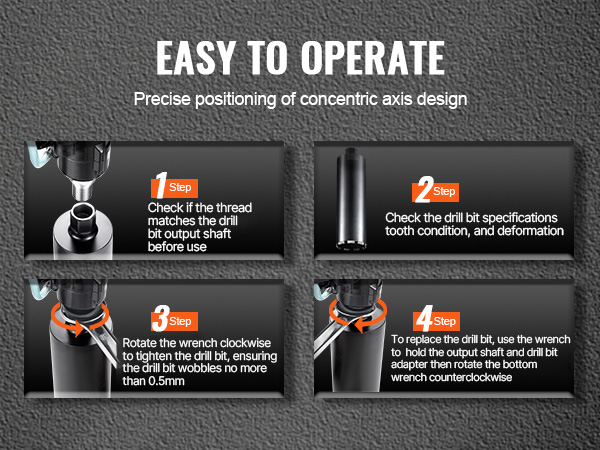 EASY TO OPERATE

Precise positioning of concentric axis design

1 Step
Check if the thread matches the drill bit output shaft before use

2 Step
Check the drill bit specifications tooth condition, and deformation

3 Step
Rotate the wrench clockwise to tighten the drill bit, ensuring the drill bit wobbles no more than 0.5mm

4 Step
To replace the drill bit, use the wrench to hold the output shaft and drill bit adapter then rotate the bottom wrench counterclockwise