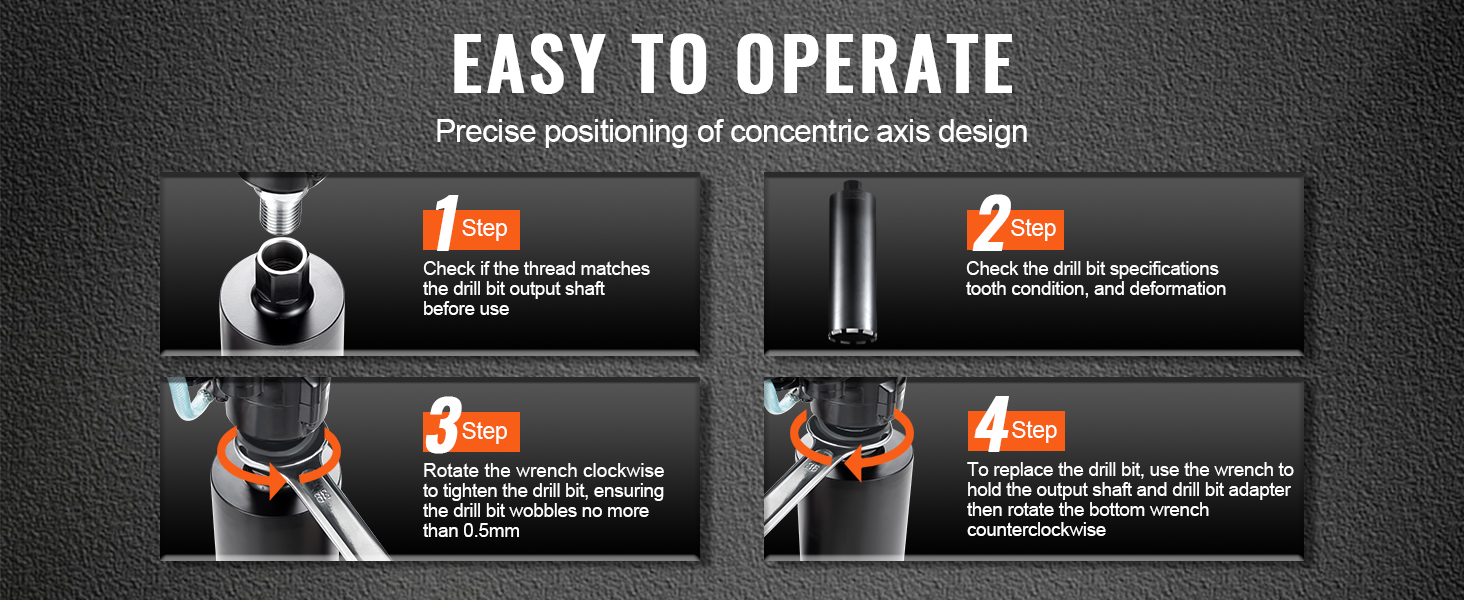 EASY TO OPERATE

Precise positioning of concentric axis design

1 Step

Check if the thread matches the drill bit output shaft before use

2 Step

Check the drill bit specifications tooth condition, and deformation

3 Step

Rotate the wrench clockwise to tighten the drill bit, ensuring the drill bit wobbles no more than 0.5mm

4 Step

To replace the drill bit, use the wrench to hold the output shaft and drill bit adapter then rotate the bottom wrench counterclockwise