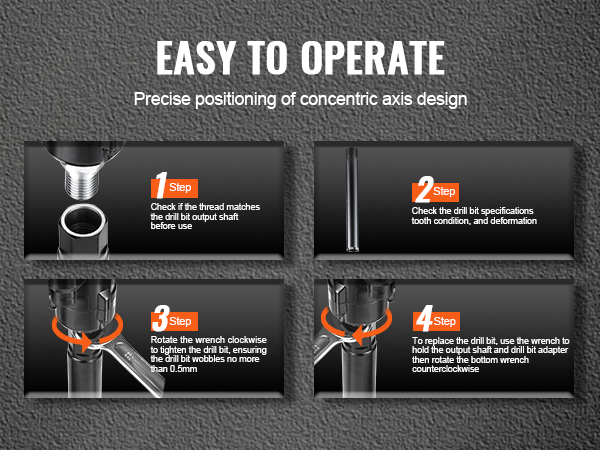 EASY TO OPERATE

Precise positioning of concentric axis design

1 Step

Check if the thread matches the drill bit output shaft before use

2 Step

Check the drill bit specifications tooth condition, and deformation

3 Step

Rotate the wrench clockwise to tighten the drill bit, ensuring the drill bit wobbles no more than 0.5mm

4 Step

To replace the drill bit, use the wrench to hold the output shaft and drill bit adapter then rotate the bottom wrench counterclockwise