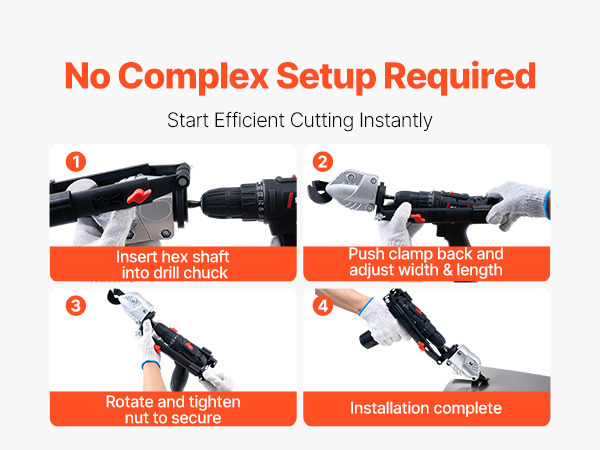 No Complex Setup Required

Start Efficient Cutting Instantly

1
Insert hex shaft into drill chuck

2
Push clamp back and adjust width & length

3
Rotate and tighten nut to secure

4
Installation complete