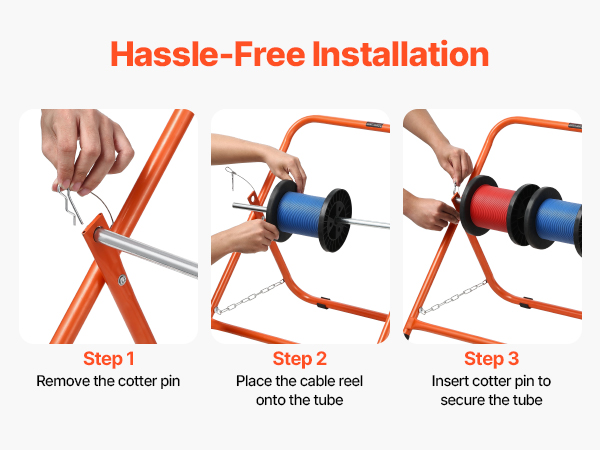 Hassle-Free Installation

Step 1
Remove the cotter pin

Step 2
Place the cable reel onto the tube

Step 3
Insert cotter pin to secure the tube