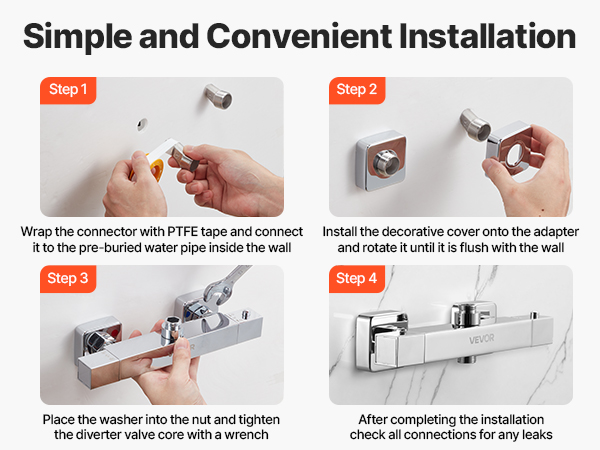 Simple and Convenient Installation

Step 1

Wrap the connector with PTFE tape and connect it to the pre-buried water pipe inside the wall

Step 2

Install the decorative cover onto the adapter and rotate it until it is flush with the wall

Step 3

Place the washer into the nut and tighten the diverter valve core with a wrench

Step 4

VEVOR

After completing the installation check all connections for any leaks