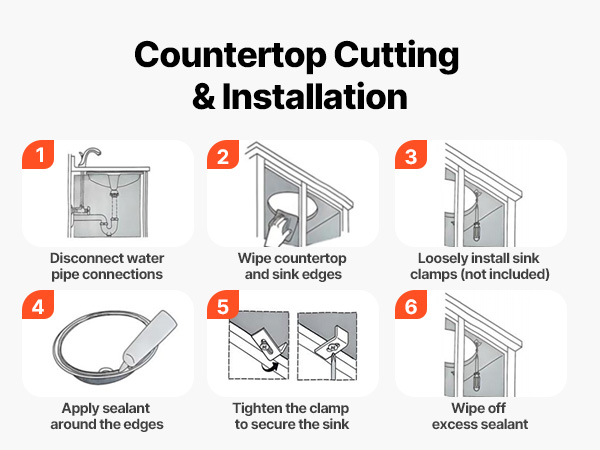 Countertop Cutting & Installation

1
Disconnect water pipe connections

2
Wipe countertop and sink edges

3
Loosely install sink clamps (not included)

4
Apply sealant around the edges

5
Tighten the clamp to secure the sink

6
Wipe off excess sealant