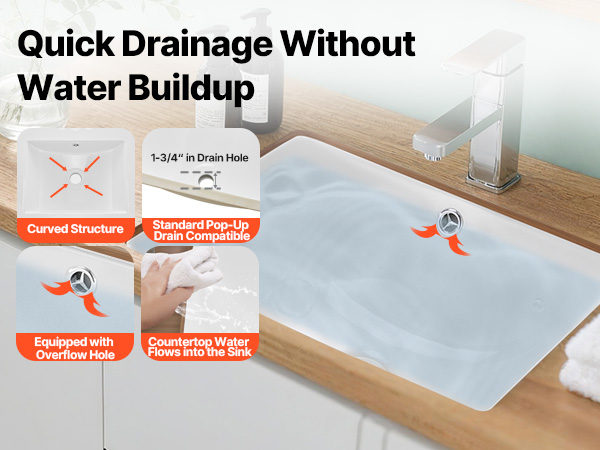 Quick Drainage Without Water Buildup

Curved Structure

1-3/4" in Drain Hole

Standard Pop-Up Drain Compatible

Equipped with Overflow Hole

Countertop Water Flows into the Sink