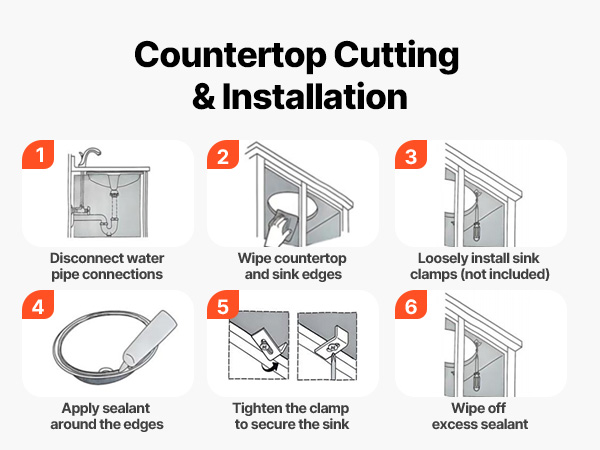 Countertop Cutting & Installation

1
Disconnect water pipe connections

2
Wipe countertop and sink edges

3
Loosely install sink clamps (not included)

4
Apply sealant around the edges

5
Tighten the clamp to secure the sink

6
Wipe off excess sealant