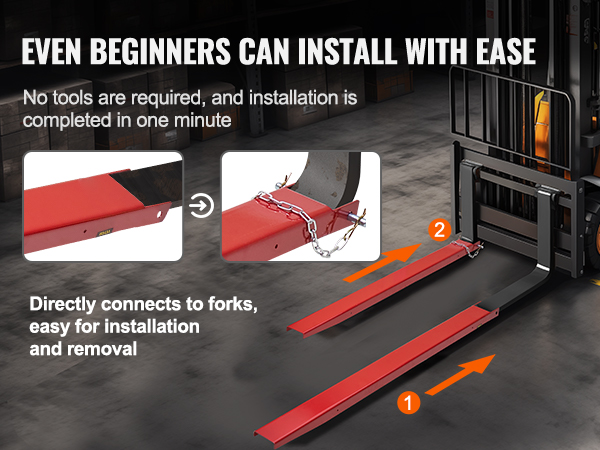 EVEN BEGINNERS CAN INSTALL WITH EASE

No tools are required, and installation is completed in one minute

Directly connects to forks, easy for installation and removal

2

1