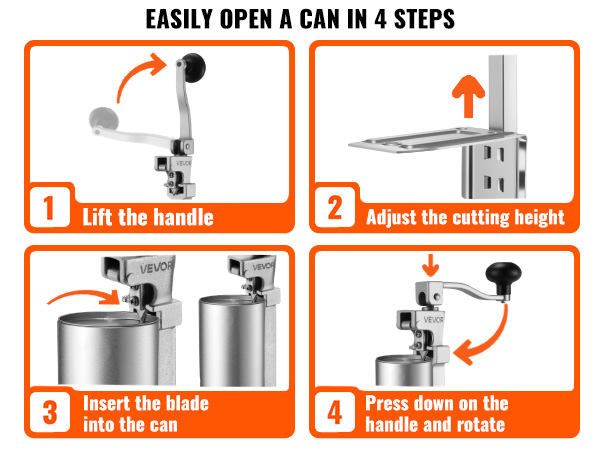 EASILY OPEN A CAN IN 4 STEPS

VEVOR

1 Lift the handle

2 Adjust the cutting height

VEVOR

VEVOR

3 Insert the blade into the can

VEVOR

4 Press down on the handle and rotate