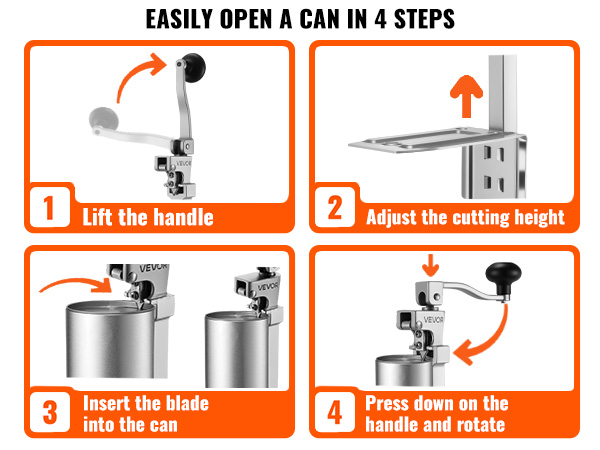 EASILY OPEN A CAN IN 4 STEPS

VEVOR

1 Lift the handle

2 Adjust the cutting height

VEVOR

VEVOR

3 Insert the blade into the can

VEVOR

4 Press down on the handle and rotate