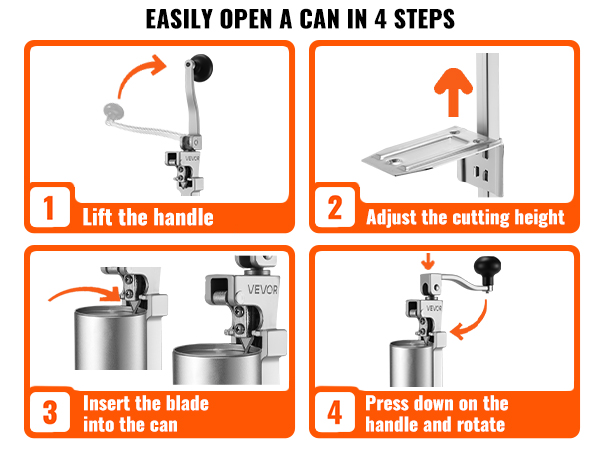 EASILY OPEN A CAN IN 4 STEPS

VEVOR

1 Lift the handle

2 Adjust the cutting height

VEVOR

3 Insert the blade into the can

VEVOR

4 Press down on the handle and rotate