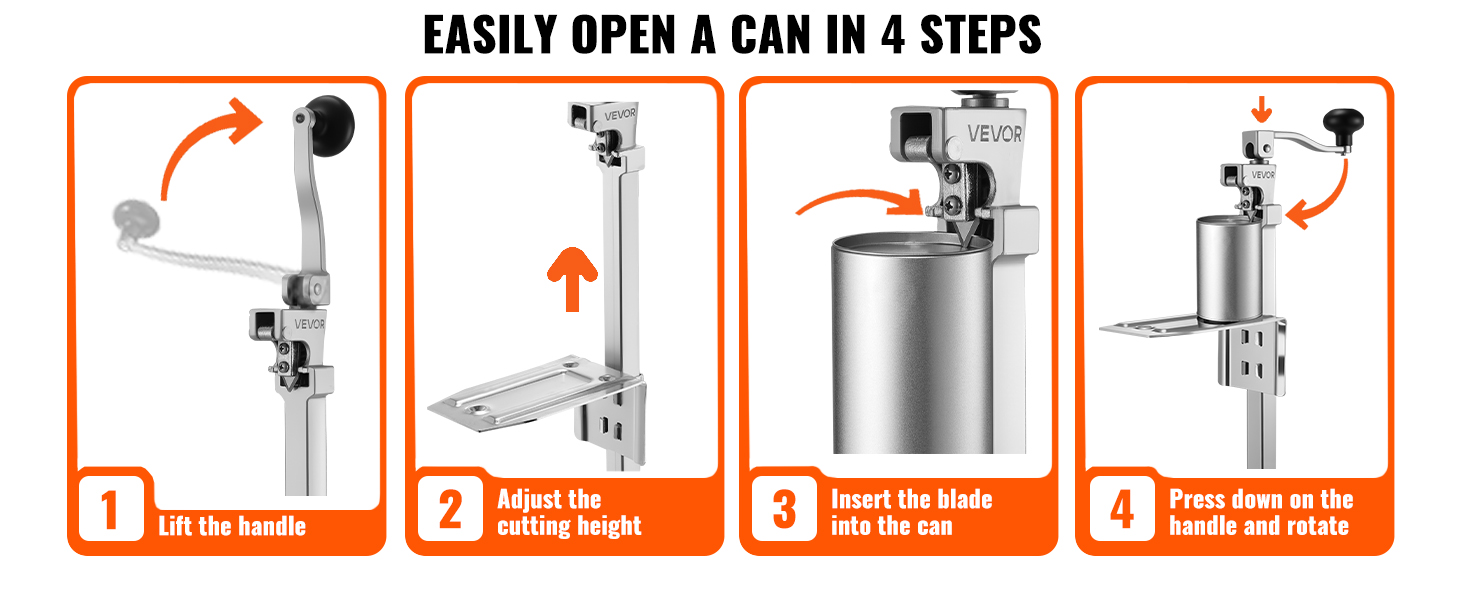 EASILY OPEN A CAN IN 4 STEPS

VEVOR

1 Lift the handle

VEVOR

2 Adjust the cutting height

VEVOR

3 Insert the blade into the can

VEVOR

4 Press down on the handle and rotate